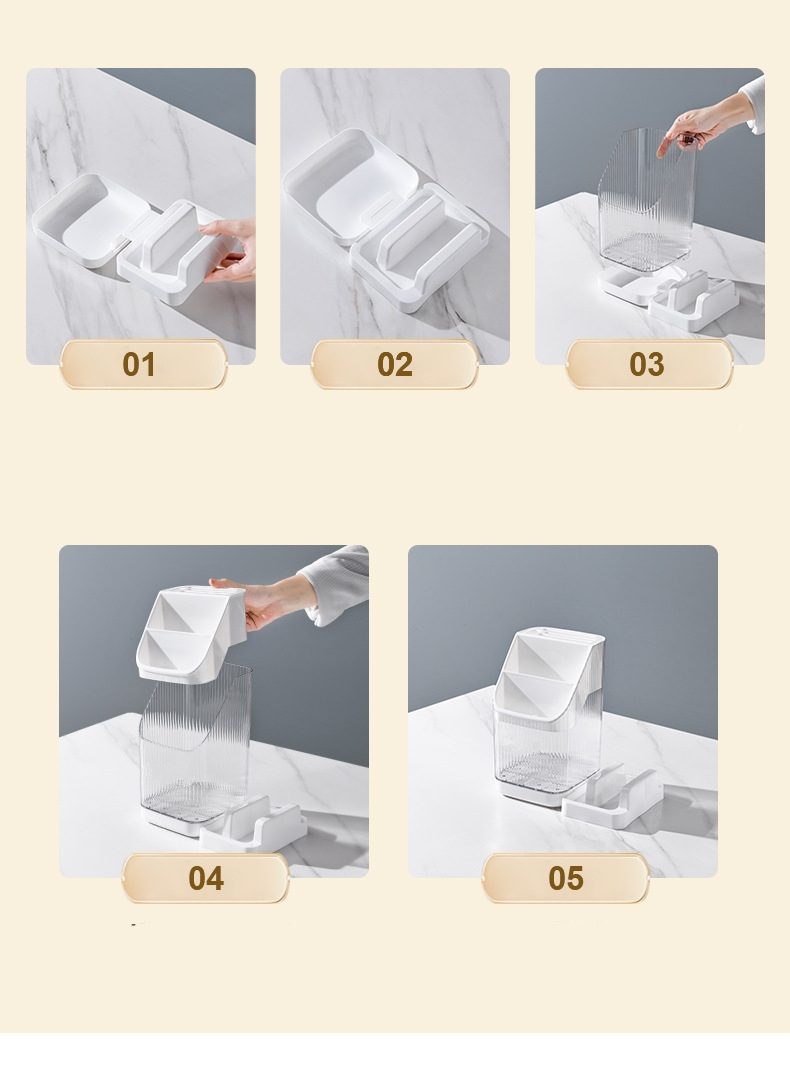 01

02

03

04

05