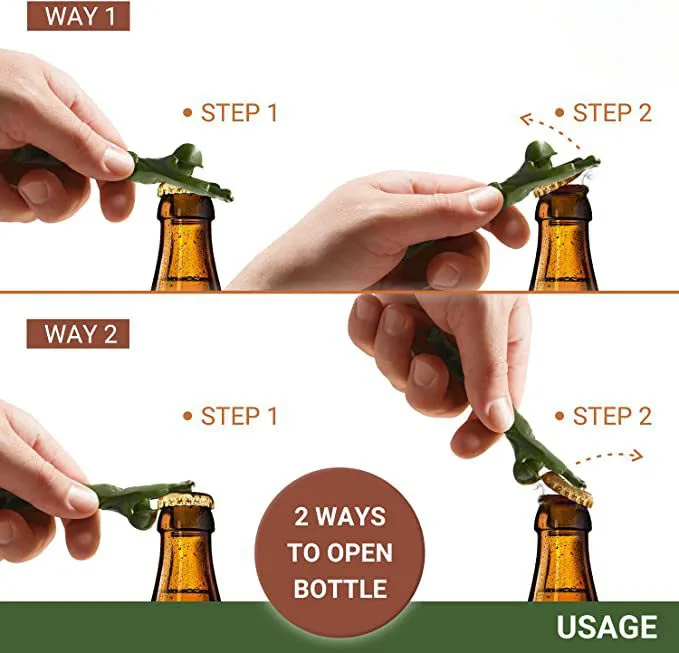 WAY 1

• STEP 1

• STEP 2

WAY 2

• STEP 1

• STEP 2

2 WAYS TO OPEN BOTTLE

USAGE