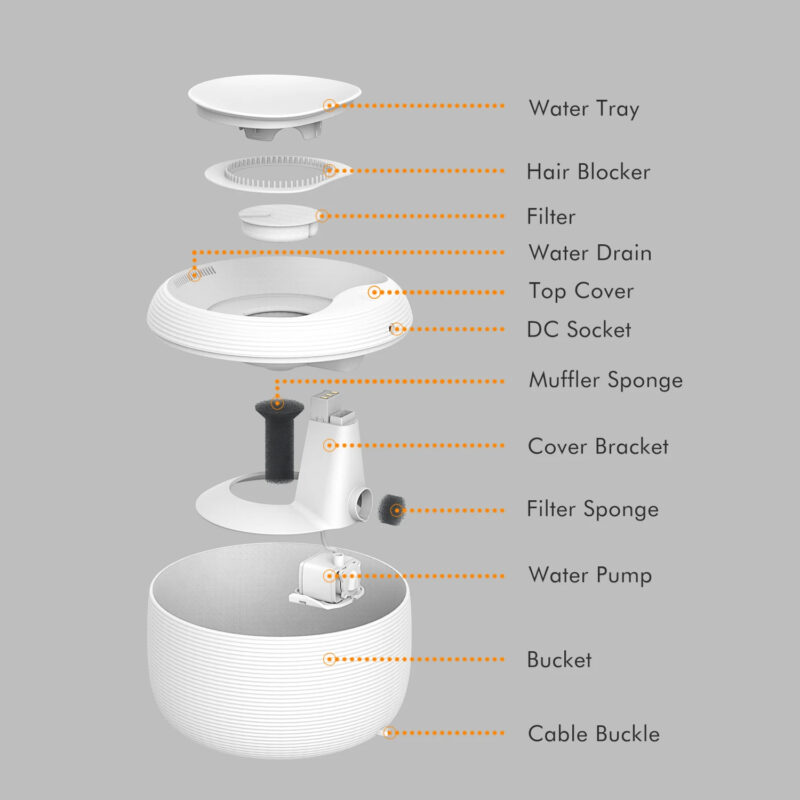 Water Tray
Hair Blocker
Filter
Water Drain
Top Cover
DC Socket
Muffler Sponge
Cover Bracket
Filter Sponge
Water Pump
Bucket
Cable Buckle