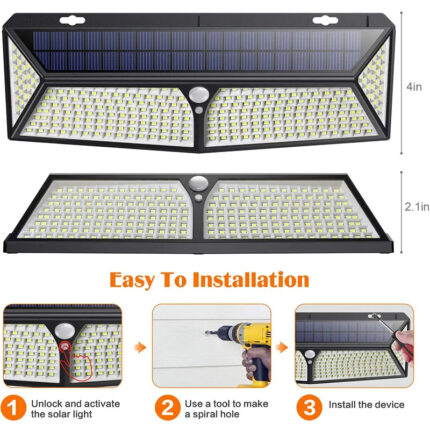 4in

2.1in

Easy To Installation

1 Unlock and activate the solar light

2 Use a tool to make a spiral hole

3 Install the device