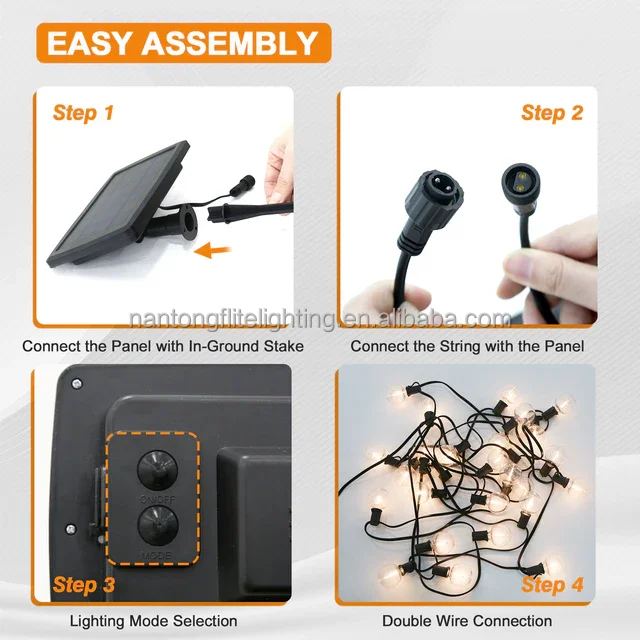 EASY ASSEMBLY

Step 1

Step 2

nantongflitelighting.en.alibaba.com

Connect the Panel with In-Ground Stake

Connect the String with the Panel

ON/OFF

MODE

Step 3

Step 4

Lighting Mode Selection

Double Wire Connection