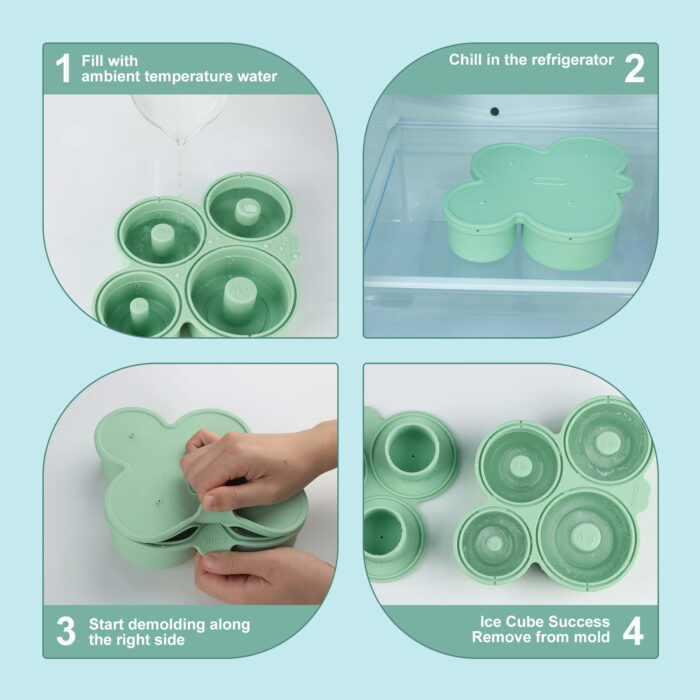 1 Fill with ambient temperature water

Chill in the refrigerator 2

3 Start demolding along the right side

Ice Cube Success Remove from mold 4