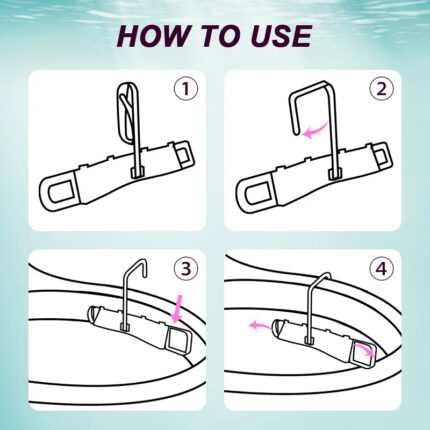 HOW TO USE

1

2

3

4