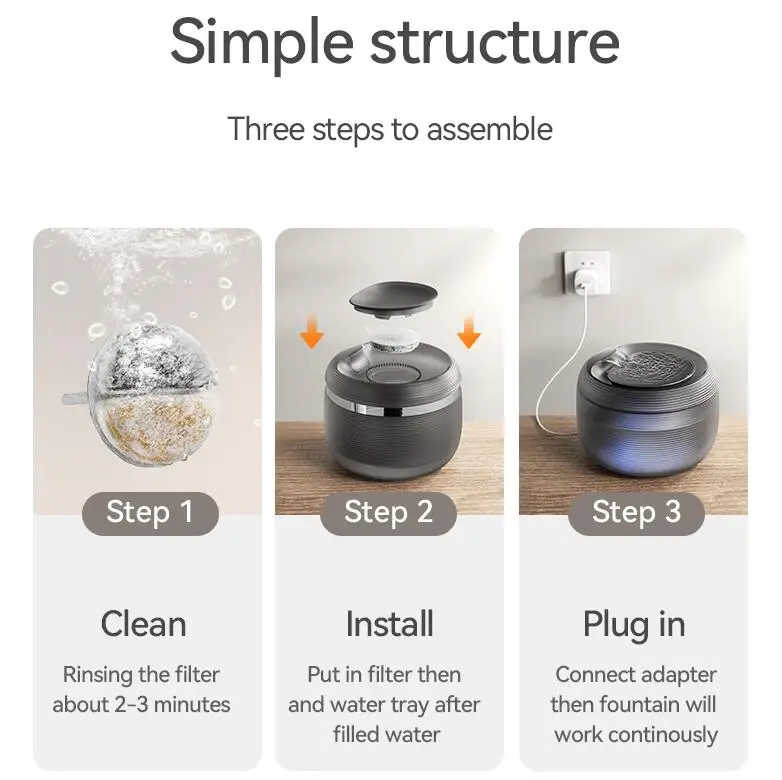 Simple structure

Three steps to assemble

Step 1

Clean

Rinsing the filter about 2-3 minutes

Step 2

Install

Put in filter then and water tray after filled water

Step 3

Plug in

Connect adapter then fountain will work continously