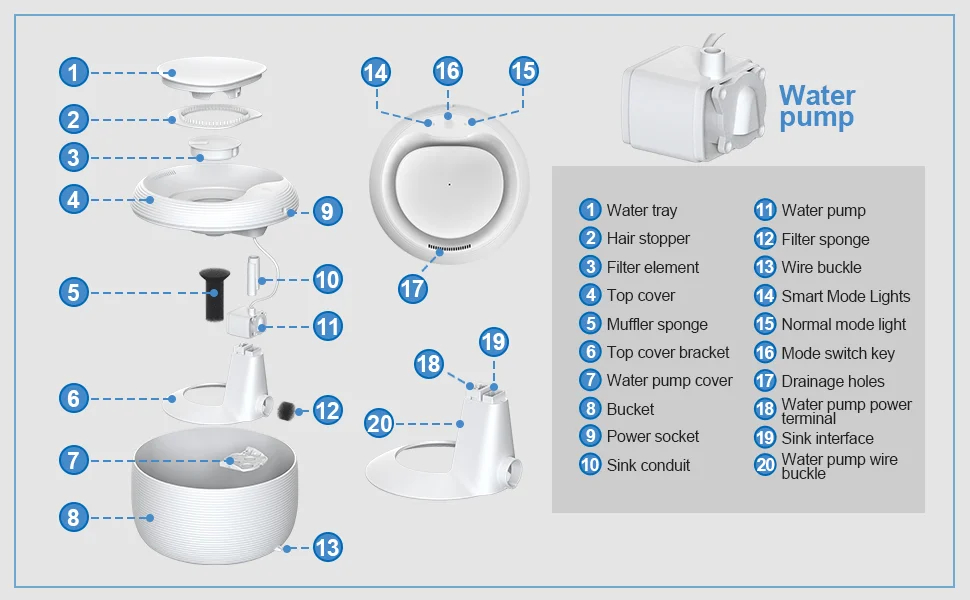 1
2
3
4
9
5
10
11
6
12
7
8
13

14 16 15
17

18 19
20

Water pump

1 Water tray
2 Hair stopper
3 Filter element
4 Top cover
5 Muffler sponge
6 Top cover bracket
7 Water pump cover
8 Bucket
9 Power socket
10 Sink conduit

11 Water pump
12 Filter sponge
13 Wire buckle
14 Smart Mode Lights
15 Normal mode light
16 Mode switch key
17 Drainage holes
18 Water pump power terminal
19 Sink interface
20 Water pump wire buckle