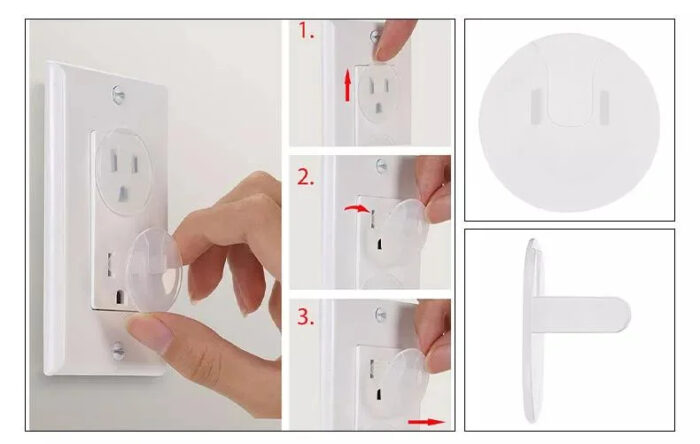 1.

2.

3.