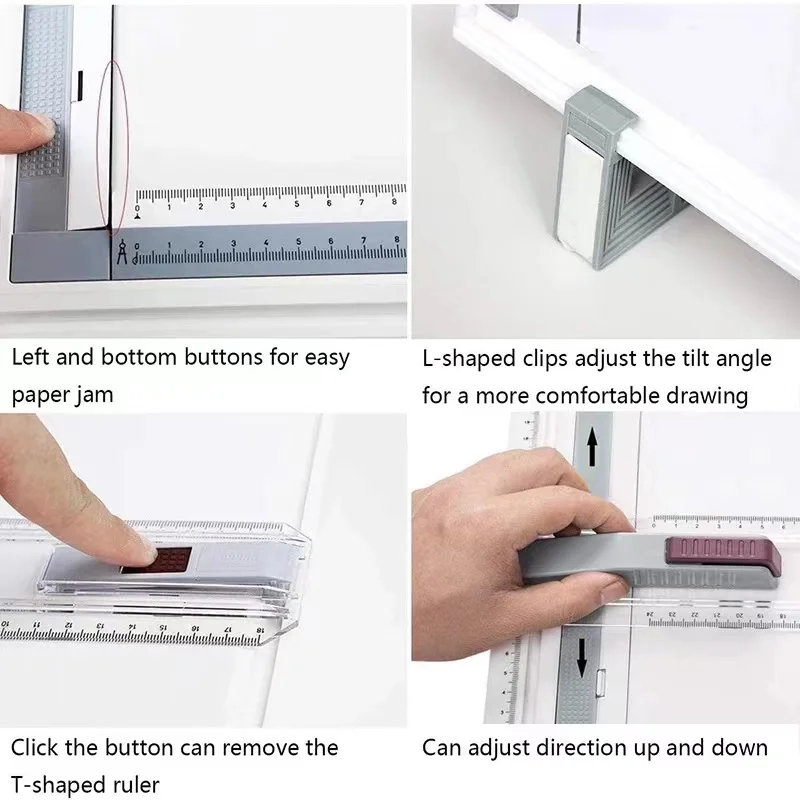 0 1 2 3 4 5 6 7 8

0 1 2 3 4 5 6 7 8

Left and bottom buttons for easy paper jam

L-shaped clips adjust the tilt angle for a more comfortable drawing

10 11 12 13 14 15 16 17 18

24 23 22 21 20 19 18

Click the button can remove the T-shaped ruler

Can adjust direction up and down