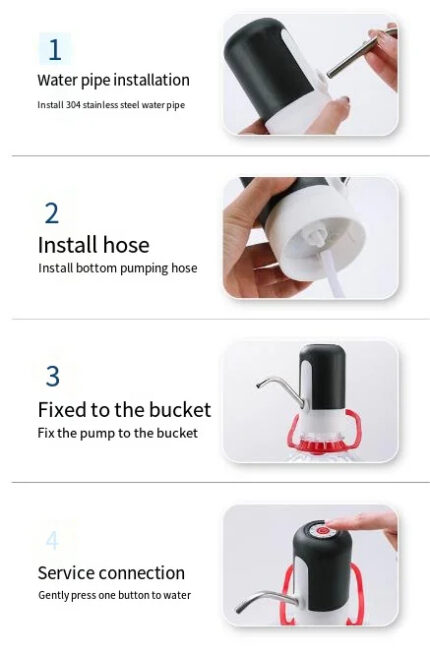 1
Water pipe installation
Install 304 stainless steel water pipe

2
Install hose
Install bottom pumping hose

3
Fixed to the bucket
Fix the pump to the bucket

4
Service connection
Gently press one button to water